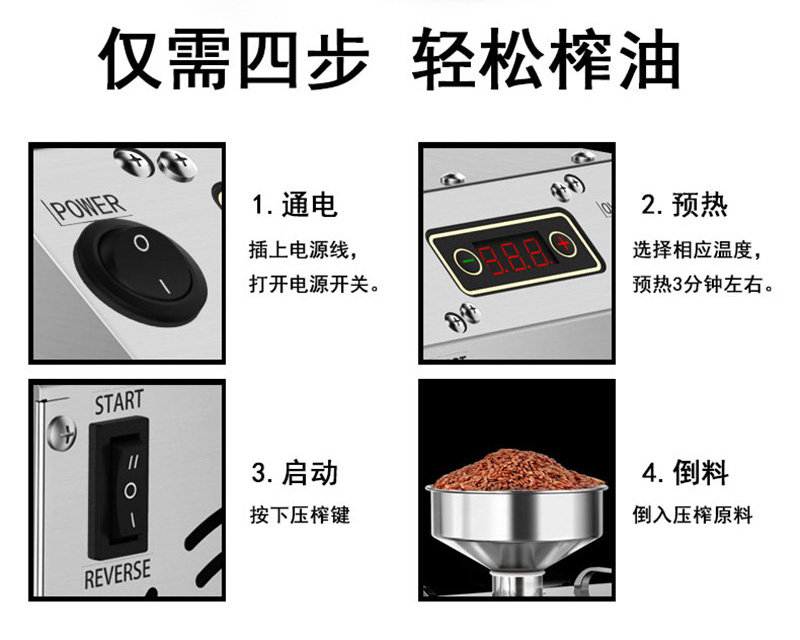 仅需四步 轻松榨油

POWER

O

I

1. 通电

插上电源线，打开电源开关。

8.8.8.

2. 预热

选择相应温度，预热3分钟左右。

START

II

O

I

REVERSE

3. 启动

按下压榨键

4. 倒料

倒入压榨原料