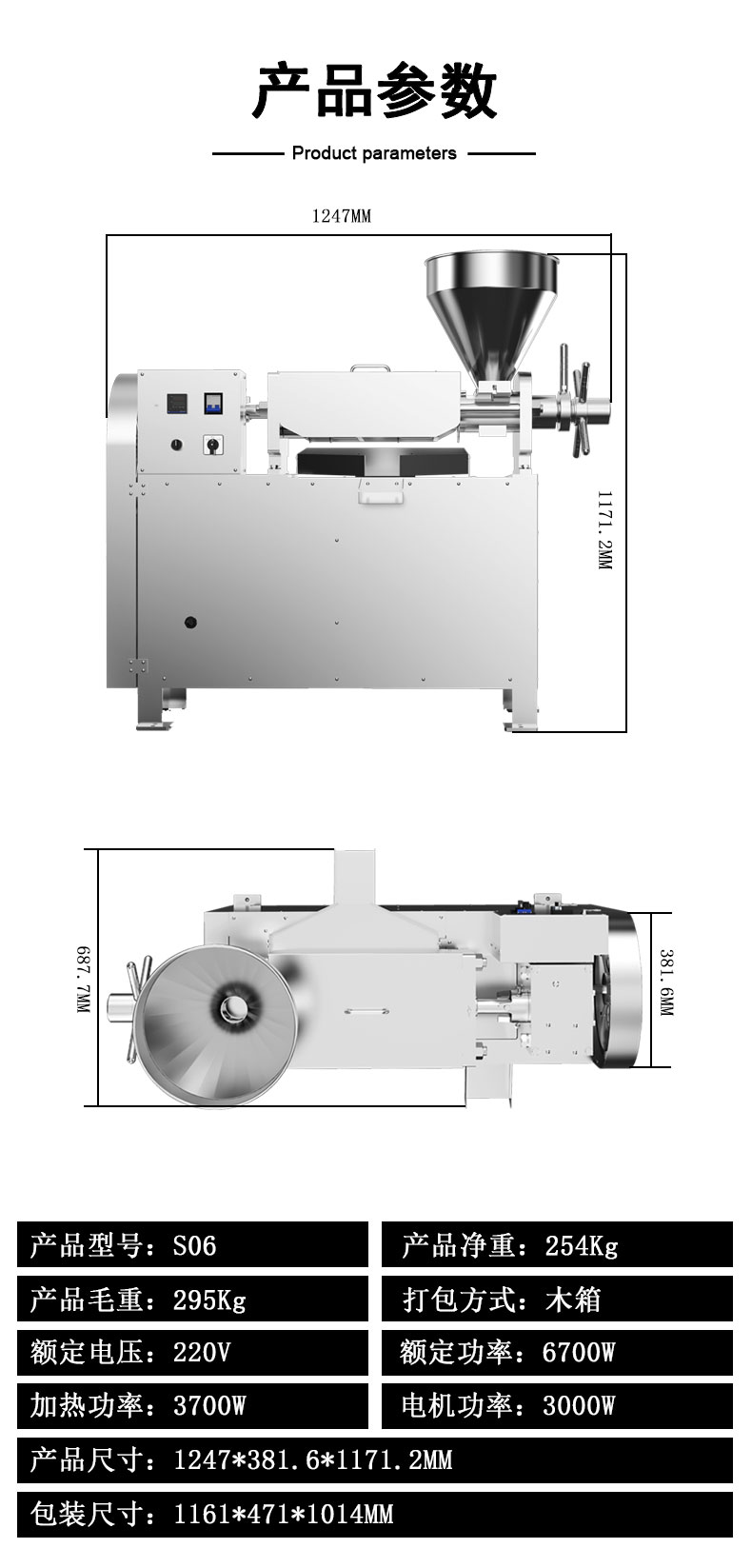 产品参数

Product parameters

1247MM

1171.2MM

687.7MM

381.6MM

产品型号：S06

产品净重：254Kg

产品毛重：295Kg

打包方式：木箱

额定电压：220V

额定功率：6700W

加热功率：3700W

电机功率：3000W

产品尺寸：1247*381.6*1171.2MM

包装尺寸：1161*471*1014MM