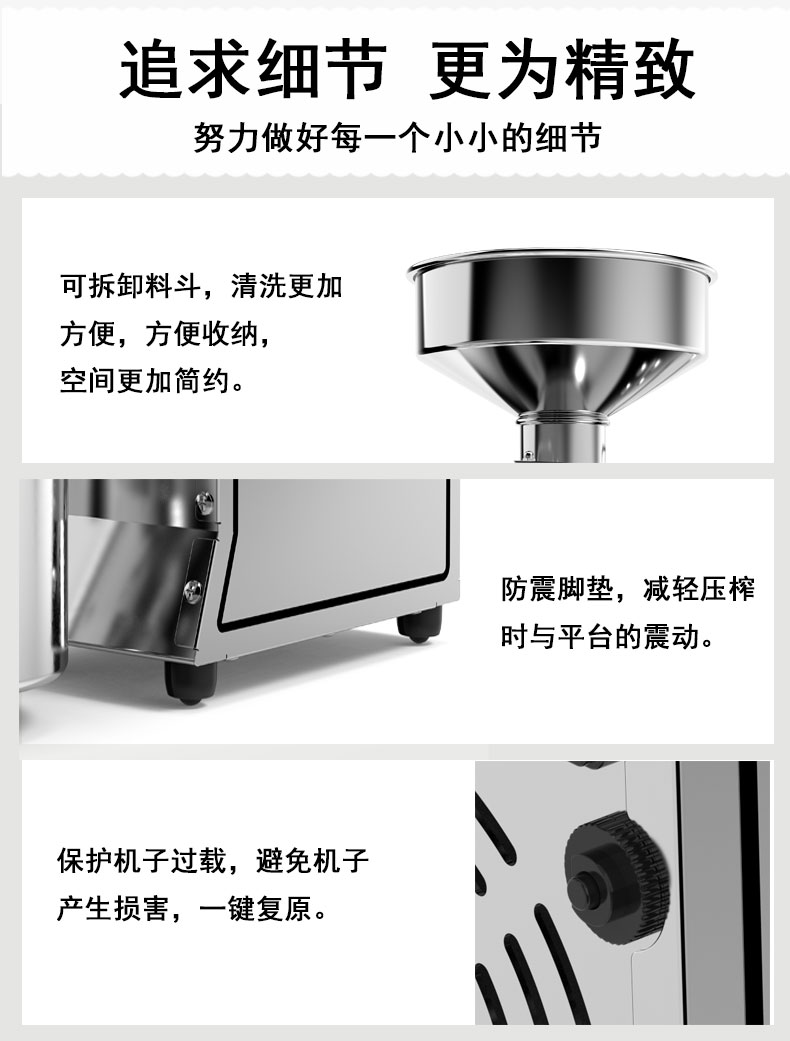 追求细节 更为精致

努力做好每一个小小的细节

可拆卸料斗，清洗更加方便，方便收纳，空间更加简约。

防震脚垫，减轻压榨时与平台的震动。

保护机子过载，避免机子产生损害，一键复原。