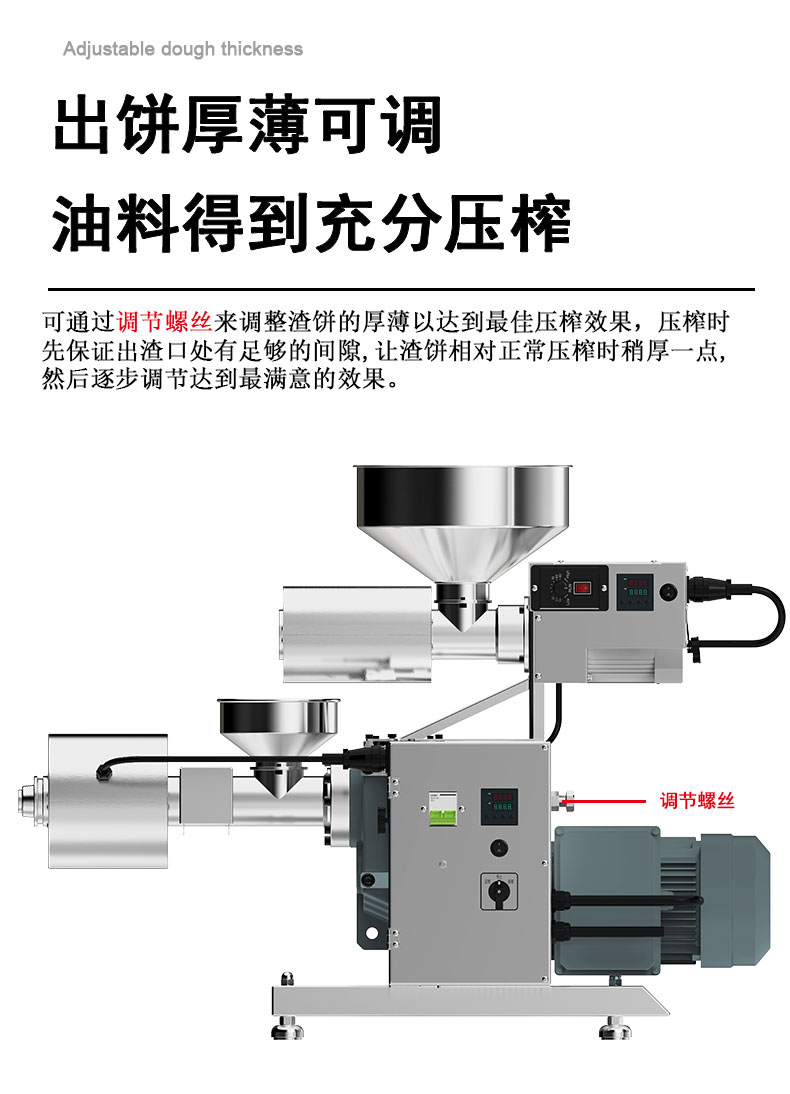 Adjustable dough thickness

出饼厚薄可调

油料得到充分压榨

可通过调节螺丝来调整渣饼的厚薄以达到最佳压榨效果，压榨时先保证出渣口处有足够的间隙，让渣饼相对正常压榨时稍厚一点，然后逐步调节达到最满意的效果。

调节螺丝