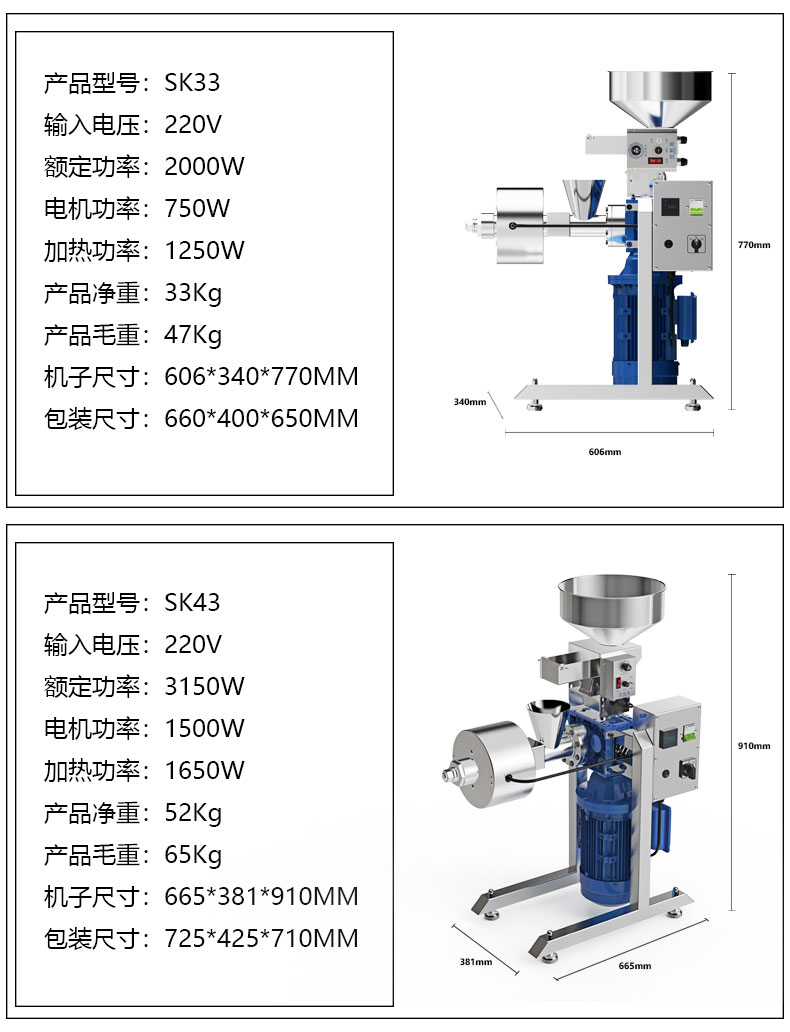 产品型号：SK33
输入电压：220V
额定功率：2000W
电机功率：750W
加热功率：1250W
产品净重：33Kg
产品毛重：47Kg
机子尺寸：606*340*770MM
包装尺寸：660*400*650MM

770mm
340mm
606mm

产品型号：SK43
输入电压：220V
额定功率：3150W
电机功率：1500W
加热功率：1650W
产品净重：52Kg
产品毛重：65Kg
机子尺寸：665*381*910MM
包装尺寸：725*425*710MM

910mm
381mm
665mm